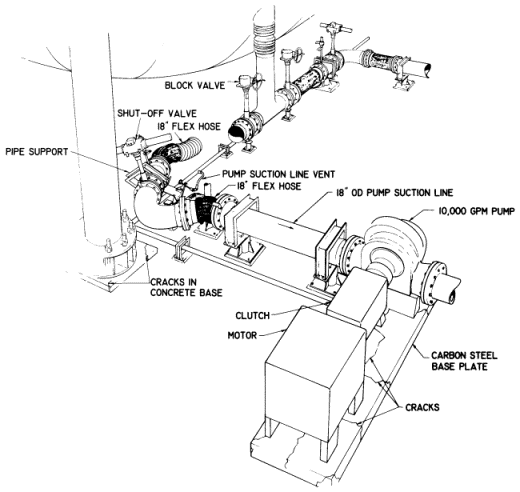 BLOCK VALVE
SHUT-OFF VALVE
18" FLEX HOSE
PIPE SUPPORT
PUMP SUCTION LINE VENT
18" FLEX HOSE
18" OD PUMP SUCTION LINE
10,000 GPM PUMP
CRACKS IN CONCRETE BASE
CLUTCH
MOTOR
CARBON STEEL BASE PLATE
CRACKS