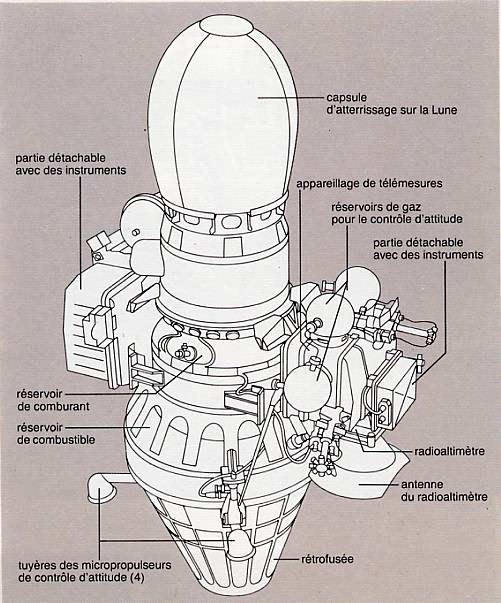 capsule
d'atterrissage sur la Lune

partie détachable
avec des instruments

appareillage de télémesures

réservoirs de gaz
pour le contrôle d'attitude

partie détachable
avec des instruments

réservoir
de comburant

réservoir
de combustible

radioaltimètre

antenne
du radioaltimètre

tuyères des micropropulseurs
de contrôle d'attitude (4)

rétrofusée