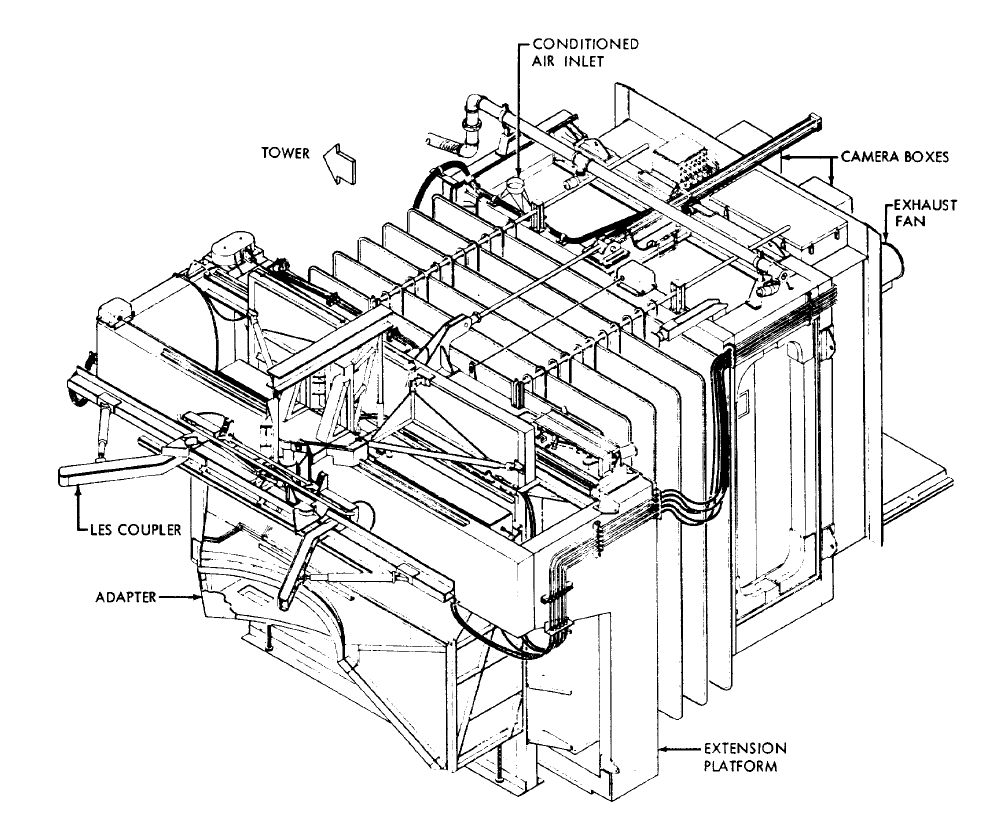 CONDITIONED AIR INLET

TOWER

CAMERA BOXES

EXHAUST FAN

LES COUPLER

ADAPTER

EXTENSION PLATFORM