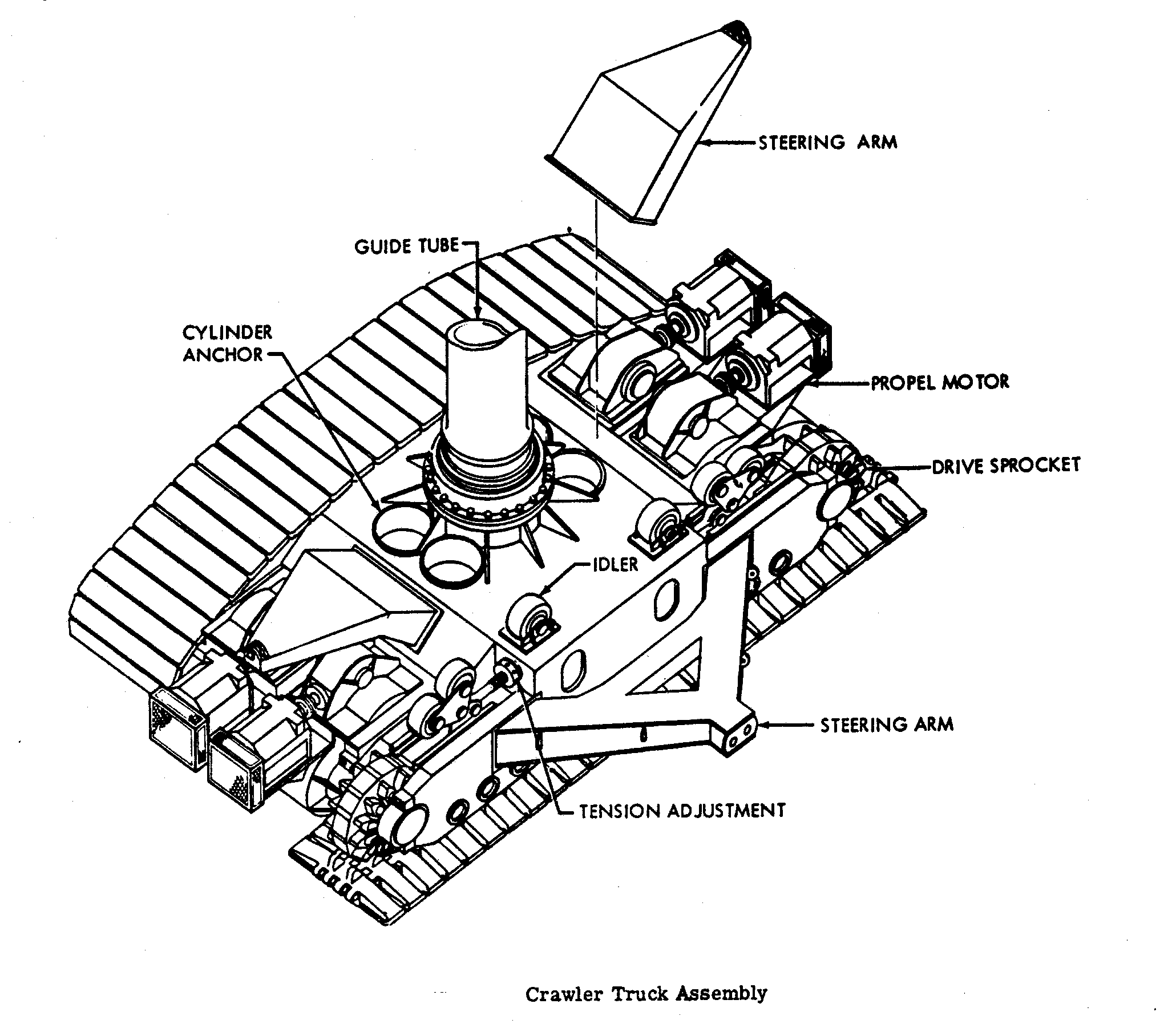 STEERING ARM

GUIDE TUBE

CYLINDER ANCHOR

PROPEL MOTOR

DRIVE SPROCKET

IDLER

STEERING ARM

TENSION ADJUSTMENT

Crawler Truck Assembly