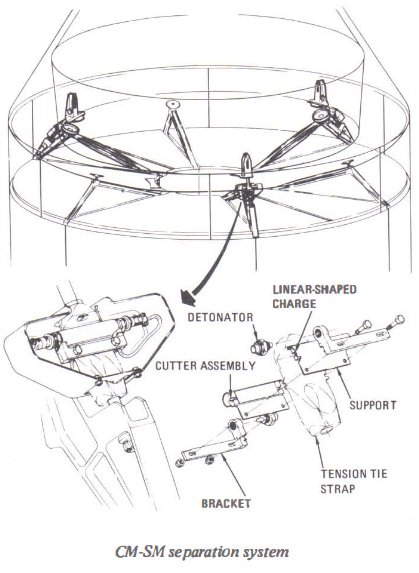 LINEAR-SHAPED CHARGE

DETONATOR

CUTTER ASSEMBLY

SUPPORT

TENSION TIE STRAP

BRACKET

CM-SM separation system