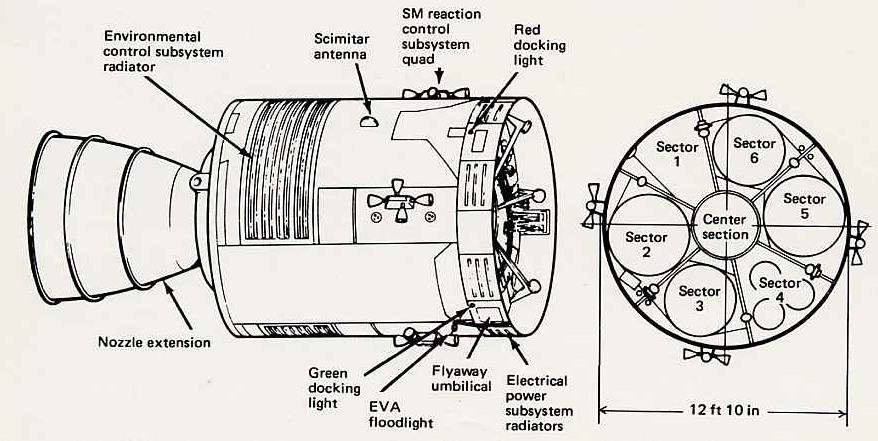 Environmental control subsystem radiator

Scimitar antenna

SM reaction control subsystem quad

Red docking light

Nozzle extension

Green docking light

EVA floodlight

Flyaway umbilical

Electrical power subsystem radiators

Sector 1

Sector 6

Sector 5

Center section

Sector 2

Sector 3

Sector 4

12 ft 10 in