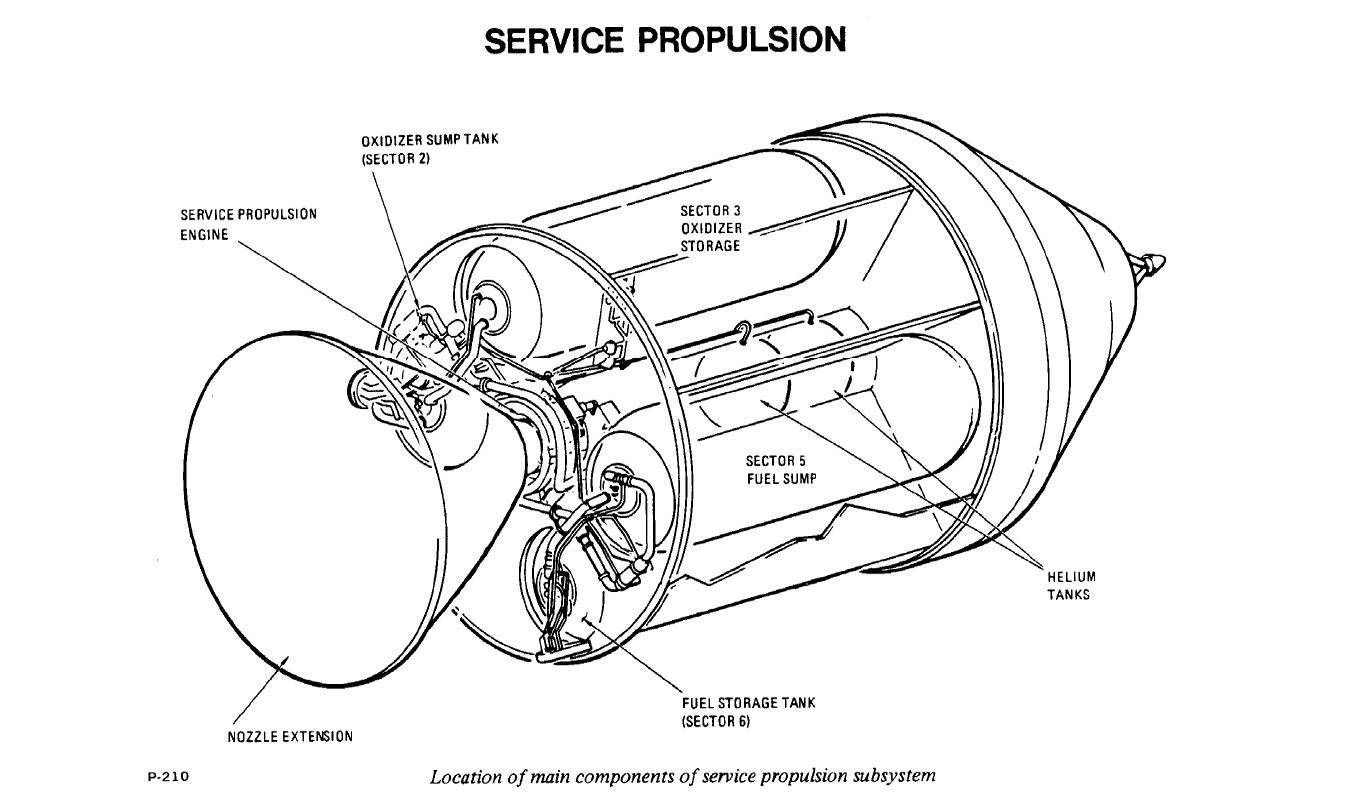 SERVICE PROPULSION

OXIDIZER SUMP TANK
(SECTOR 2)

SERVICE PROPULSION
ENGINE

SECTOR 3
OXIDIZER
STORAGE

SECTOR 5
FUEL SUMP

HELIUM
TANKS

FUEL STORAGE TANK
(SECTOR 6)

NOZZLE EXTENSION

P-210

Location of main components of service propulsion subsystem