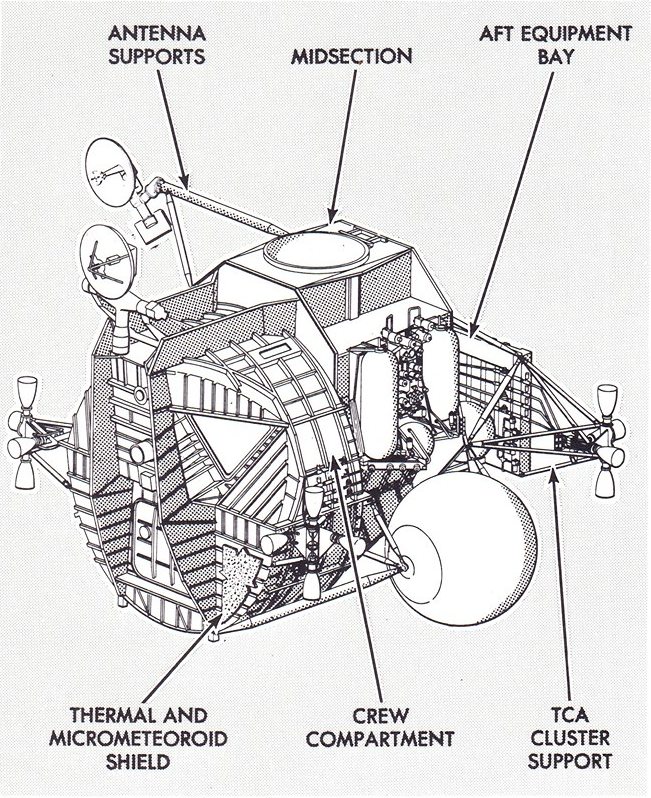 ANTENNA SUPPORTS

MIDSECTION

AFT EQUIPMENT BAY

THERMAL AND MICROMETEOROID SHIELD

CREW COMPARTMENT

TCA CLUSTER SUPPORT