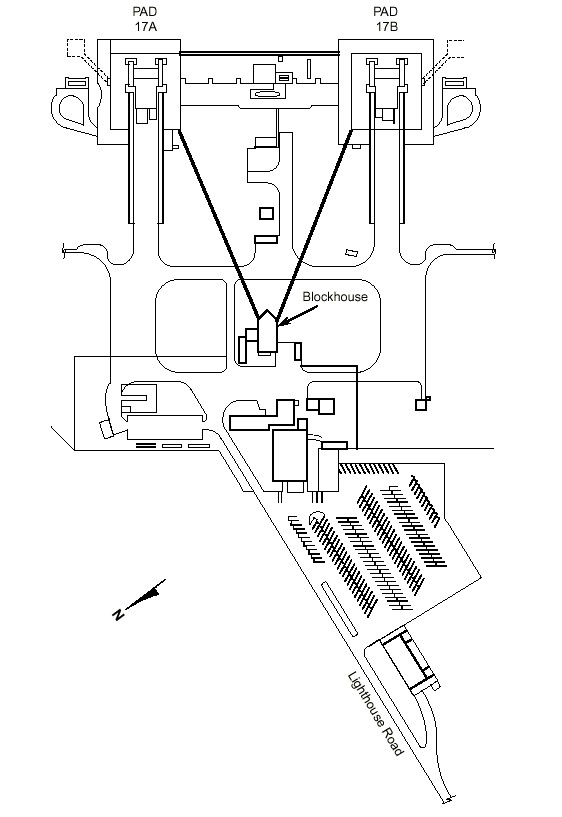 PAD
17A

PAD
17B

Blockhouse

N

Lighthouse Road