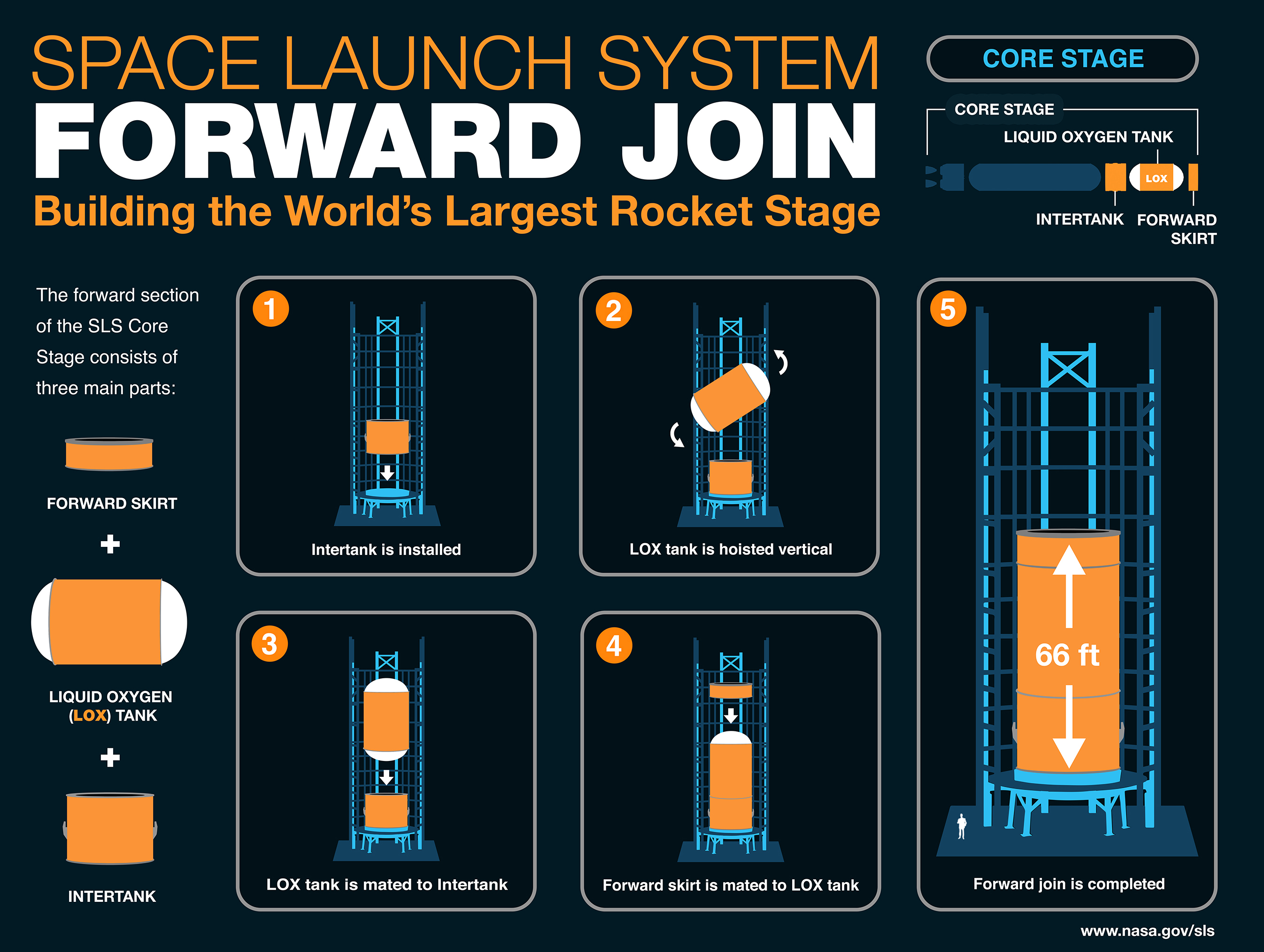 SPACE LAUNCH SYSTEM
FORWARD JOIN
Building the World's Largest Rocket Stage

CORE STAGE

CORE STAGE
LIQUID OXYGEN TANK
LOX
INTERTANK
FORWARD SKIRT

The forward section of the SLS Core Stage consists of three main parts:

FORWARD SKIRT
+
LIQUID OXYGEN (LOX) TANK
+
INTERTANK

1
Intertank is installed

2
LOX tank is hoisted vertical

3
LOX tank is mated to Intertank

4
Forward skirt is mated to LOX tank

5
66 ft
Forward join is completed

www.nasa.gov/sls