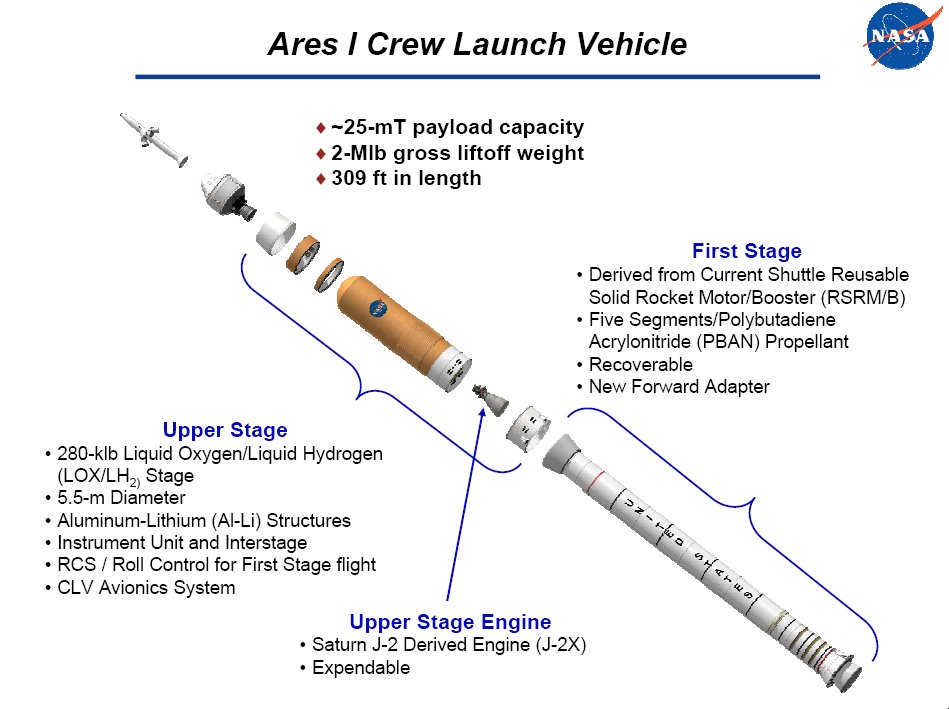 Ares I Crew Launch Vehicle

NASA

♦ ~25-mT payload capacity
♦ 2-Mlb gross liftoff weight
♦ 309 ft in length

First Stage
• Derived from Current Shuttle Reusable Solid Rocket Motor/Booster (RSRM/B)
• Five Segments/Polybutadiene Acrylonitride (PBAN) Propellant
• Recoverable
• New Forward Adapter

Upper Stage
• 280-klb Liquid Oxygen/Liquid Hydrogen (LOX/LH$_{2)}$ Stage
• 5.5-m Diameter
• Aluminum-Lithium (Al-Li) Structures
• Instrument Unit and Interstage
• RCS / Roll Control for First Stage flight
• CLV Avionics System

Upper Stage Engine
• Saturn J-2 Derived Engine (J-2X)
• Expendable

UNITED STATES