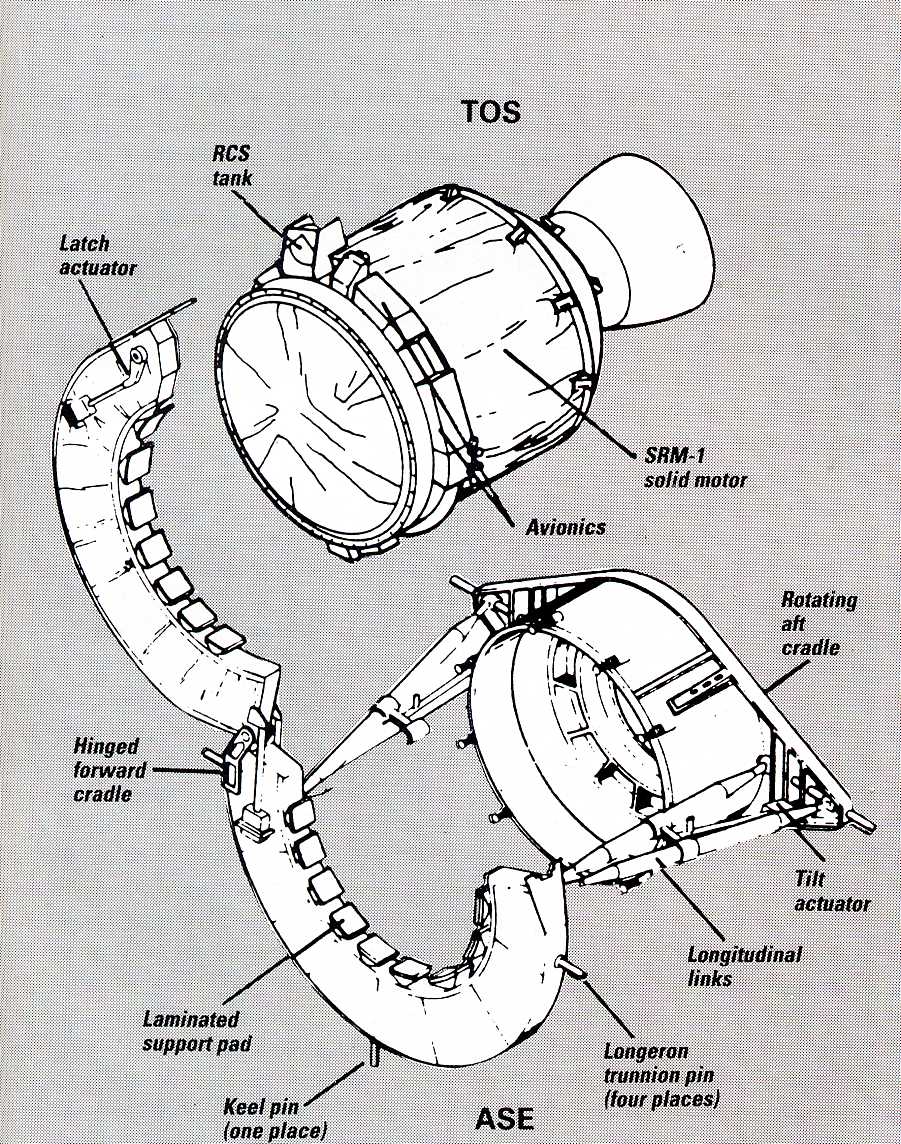 TOS

RCS tank

Latch actuator

SRM-1 solid motor

Avionics

Rotating aft cradle

Hinged forward cradle

Tilt actuator

Longitudinal links

Laminated support pad

Longeron trunnion pin (four places)

Keel pin (one place)

ASE