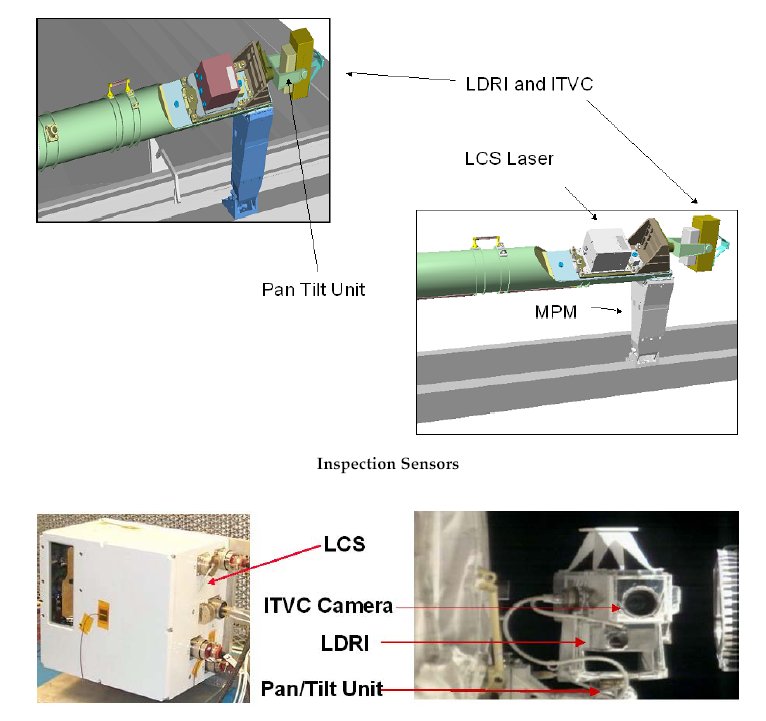 LDRI and ITVC

LCS Laser

Pan Tilt Unit

MPM

Inspection Sensors

LCS

ITVC Camera

LDRI

Pan/Tilt Unit