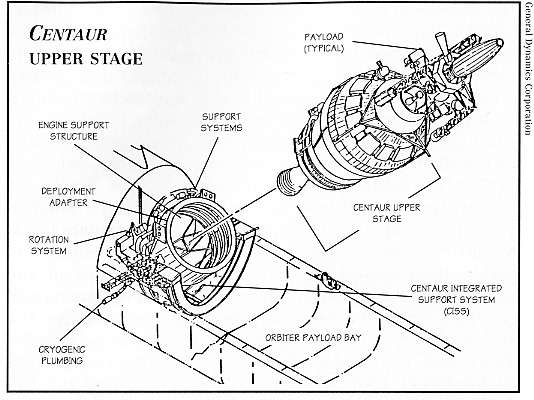 CENTAUR
UPPER STAGE

PAYLOAD (TYPICAL)

SUPPORT SYSTEMS

ENGINE SUPPORT STRUCTURE

DEPLOYMENT ADAPTER

ROTATION SYSTEM

CENTAUR UPPER STAGE

CENTAUR INTEGRATED SUPPORT SYSTEM (CISS)

ORBITER PAYLOAD BAY

CRYOGENIC PLUMBING

General Dynamics Corporation