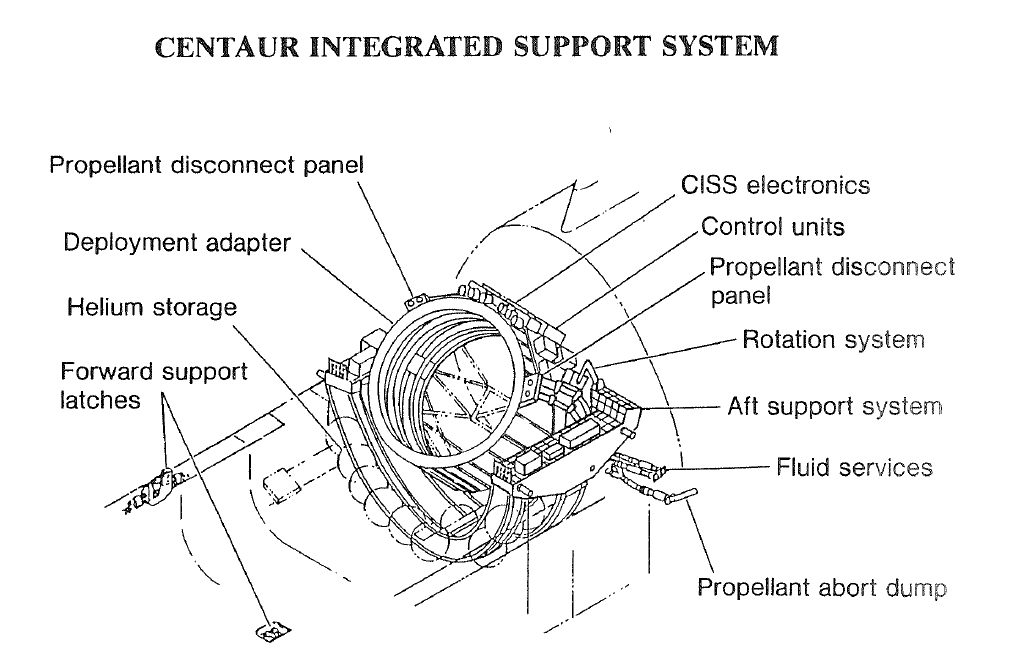 CENTAUR INTEGRATED SUPPORT SYSTEM

Propellant disconnect panel

Deployment adapter

Helium storage

Forward support latches

CISS electronics

Control units

Propellant disconnect panel

Rotation system

Aft support system

Fluid services

Propellant abort dump