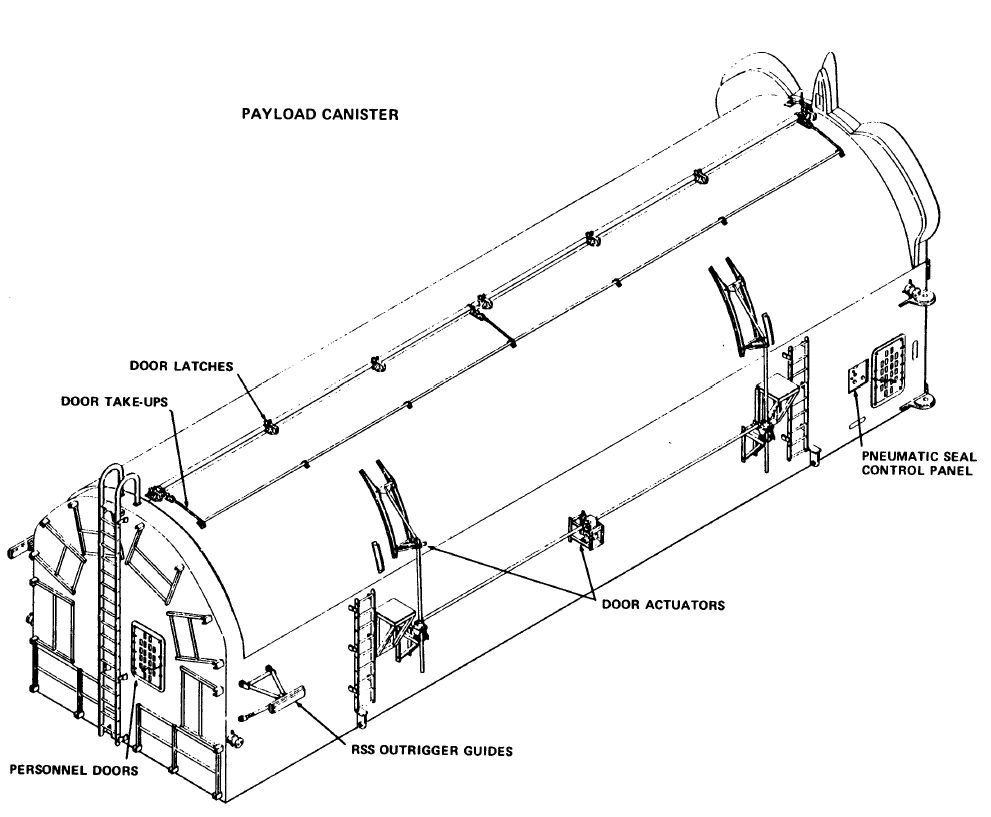 PAYLOAD CANISTER

DOOR LATCHES

DOOR TAKE-UPS

PNEUMATIC SEAL CONTROL PANEL

DOOR ACTUATORS

RSS OUTRIGGER GUIDES

PERSONNEL DOORS