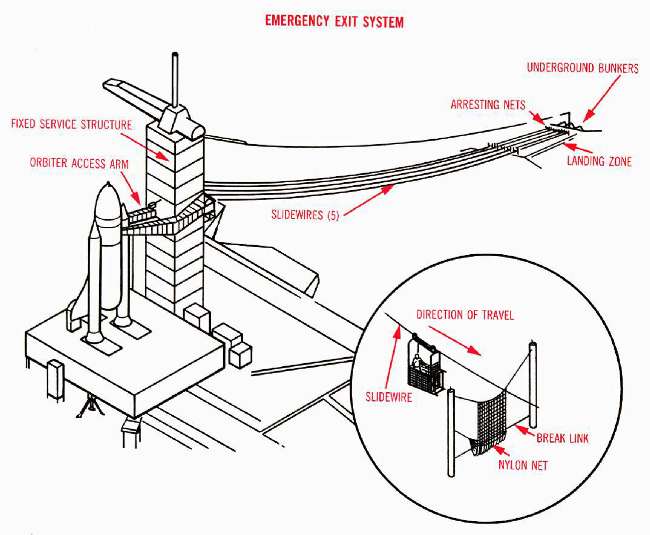 EMERGENCY EXIT SYSTEM

UNDERGROUND BUNKERS

ARRESTING NETS

FIXED SERVICE STRUCTURE

LANDING ZONE

ORBITER ACCESS ARM

SLIDEWIRES (5)

DIRECTION OF TRAVEL

SLIDEWIRE

BREAK LINK

NYLON NET