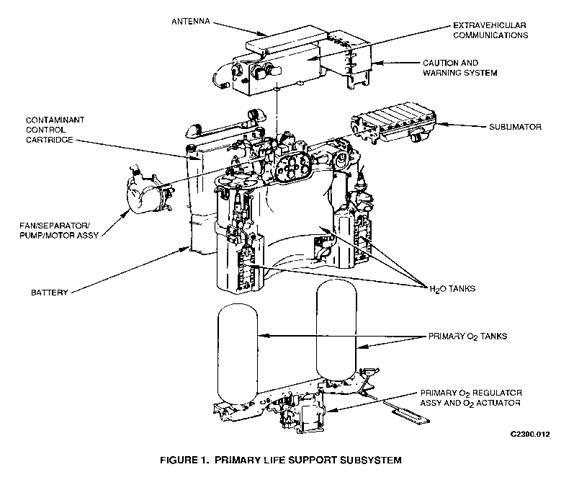 ANTENNA

EXTRAVEHICULAR COMMUNICATIONS

CAUTION AND WARNING SYSTEM

CONTAMINANT CONTROL CARTRIDGE

SUBLIMATOR

FAN/SEPARATOR/ PUMP/MOTOR ASSY

BATTERY

$H_2O$ TANKS

PRIMARY $O_2$ TANKS

PRIMARY $O_2$ REGULATOR ASSY AND $O_2$ ACTUATOR

C2300.012

FIGURE 1. PRIMARY LIFE SUPPORT SUBSYSTEM