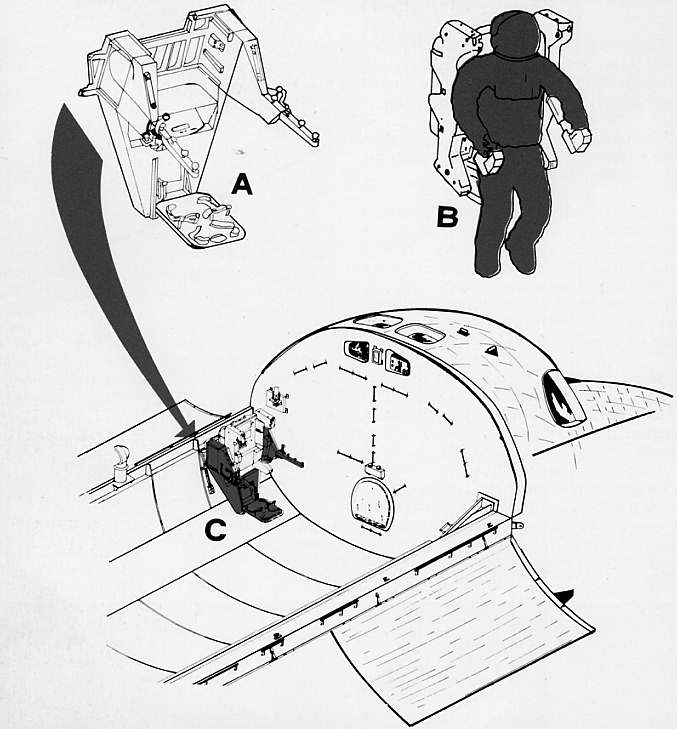 A

B

C