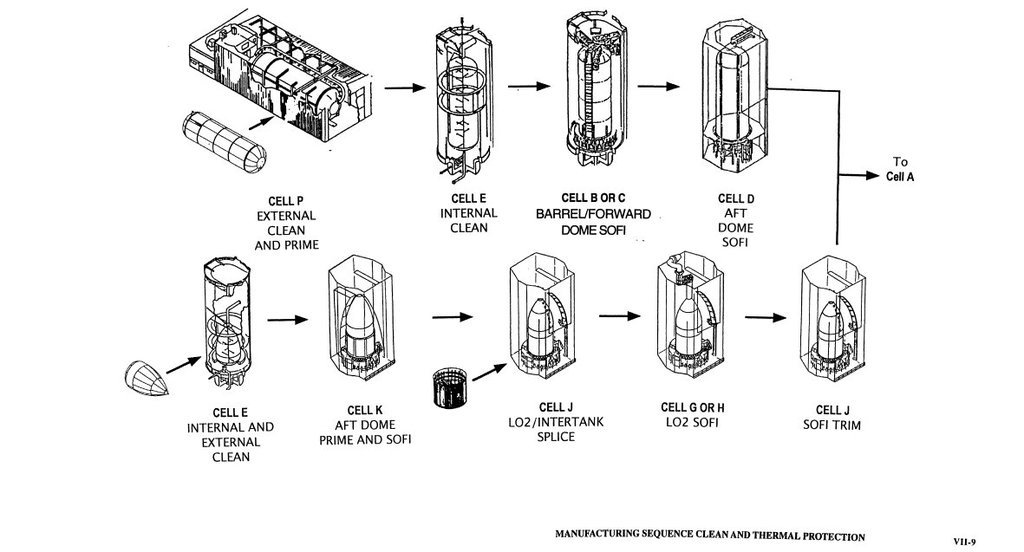 CELL P
EXTERNAL
CLEAN
AND PRIME

CELL E
INTERNAL
CLEAN

CELL B OR C
BARREL/FORWARD
DOME SOFI

CELL D
AFT
DOME
SOFI

To
Cell A

CELL E
INTERNAL AND
EXTERNAL
CLEAN

CELL K
AFT DOME
PRIME AND SOFI

CELL J
LO2/INTERTANK
SPLICE

CELL G OR H
LO2 SOFI

CELL J
SOFI TRIM

MANUFACTURING SEQUENCE CLEAN AND THERMAL PROTECTION

VII-9