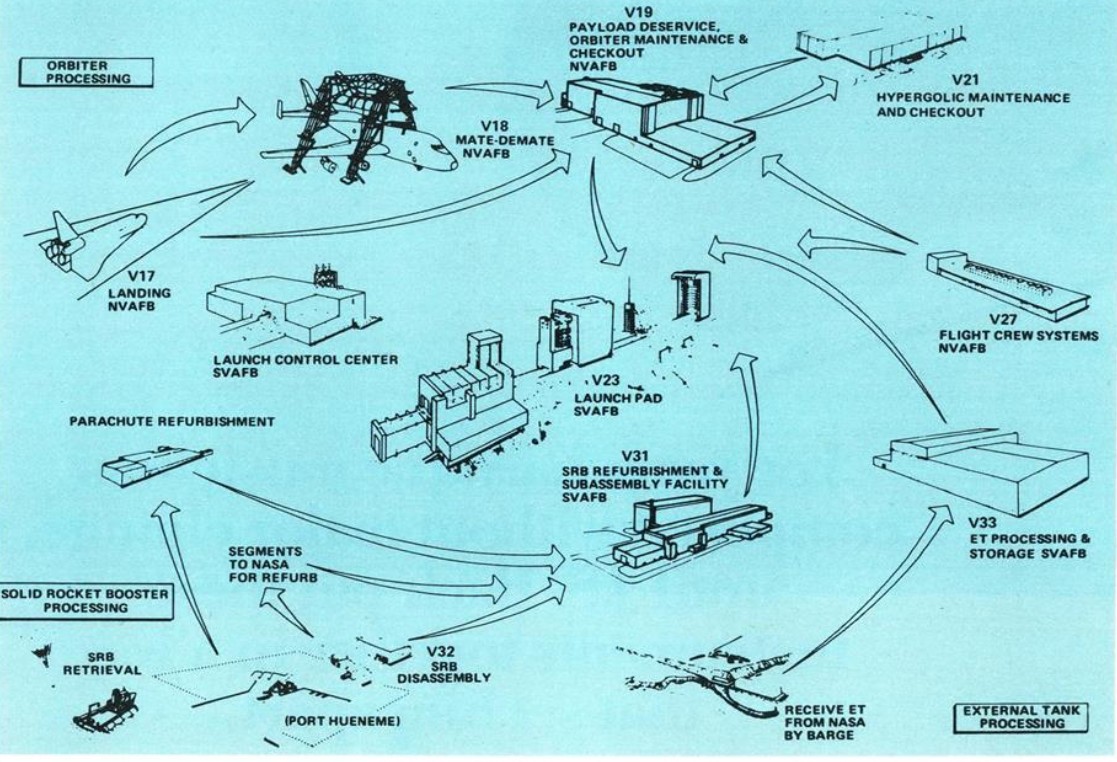 ORBITER PROCESSING

V19
PAYLOAD DESERVICE, ORBITER MAINTENANCE & CHECKOUT
NVAFB

V21
HYPERGOLIC MAINTENANCE AND CHECKOUT

V18
MATE-DEMATE
NVAFB

V17
LANDING
NVAFB

LAUNCH CONTROL CENTER
SVAFB

V27
FLIGHT CREW SYSTEMS
NVAFB

V23
LAUNCH PAD
SVAFB

PARACHUTE REFURBISHMENT

V31
SRB REFURBISHMENT & SUBASSEMBLY FACILITY
SVAFB

V33
ET PROCESSING & STORAGE SVAFB

SEGMENTS TO NASA FOR REFURB

SOLID ROCKET BOOSTER PROCESSING

SRB RETRIEVAL

V32
SRB DISASSEMBLY

(PORT HUENEME)

RECEIVE ET FROM NASA BY BARGE

EXTERNAL TANK PROCESSING