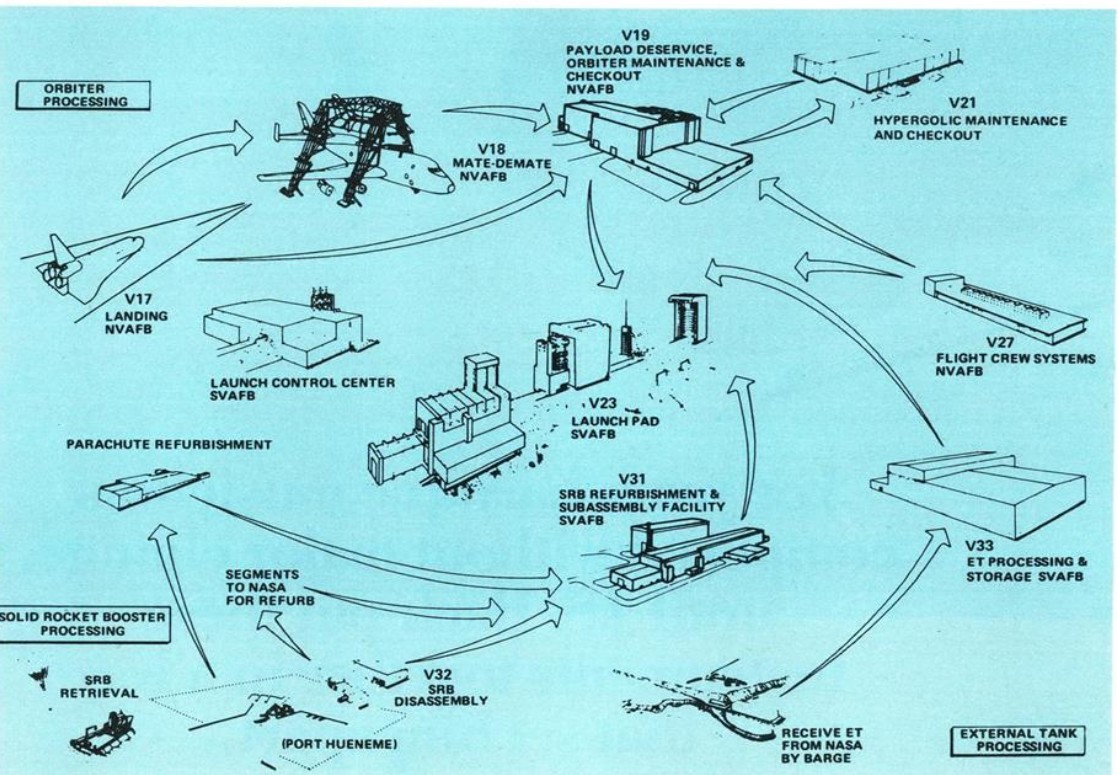 ORBITER PROCESSING

V19
PAYLOAD DESERVICE, ORBITER MAINTENANCE & CHECKOUT
NVAFB

V21
HYPERGOLIC MAINTENANCE AND CHECKOUT

V18
MATE-DEMATE
NVAFB

V17
LANDING
NVAFB

LAUNCH CONTROL CENTER
SVAFB

V27
FLIGHT CREW SYSTEMS
NVAFB

V23
LAUNCH PAD
SVAFB

PARACHUTE REFURBISHMENT

V31
SRB REFURBISHMENT & SUBASSEMBLY FACILITY
SVAFB

V33
ET PROCESSING & STORAGE SVAFB

SEGMENTS TO NASA FOR REFURB

SOLID ROCKET BOOSTER PROCESSING

SRB RETRIEVAL

V32
SRB DISASSEMBLY

(PORT HUENEME)

RECEIVE ET FROM NASA BY BARGE

EXTERNAL TANK PROCESSING