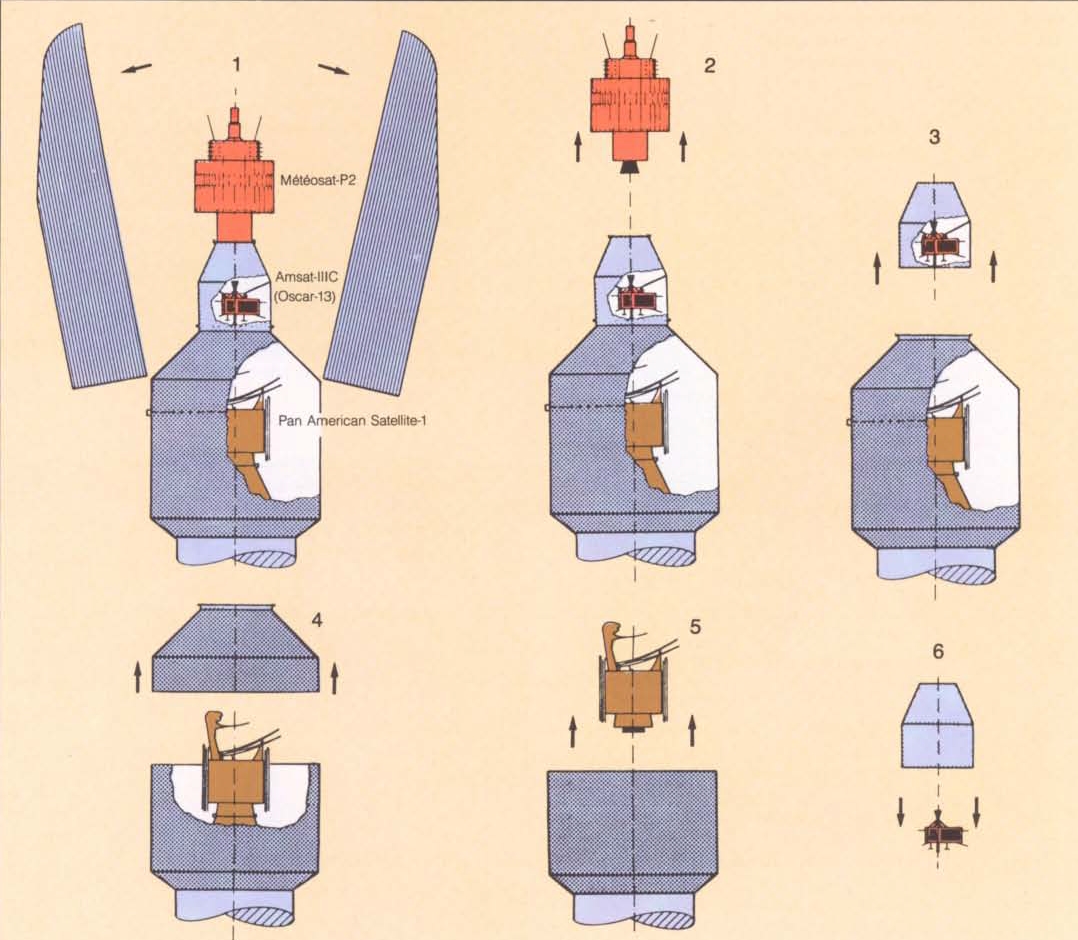 1

Météosat-P2

Amsat-IIIC (Oscar-13)

Pan American Satellite-1

2

3

4

5

6