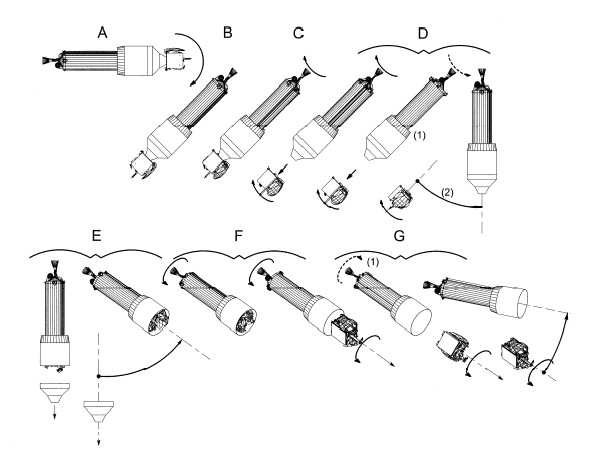 A B C D
(1)
(2)
E F G
(1)