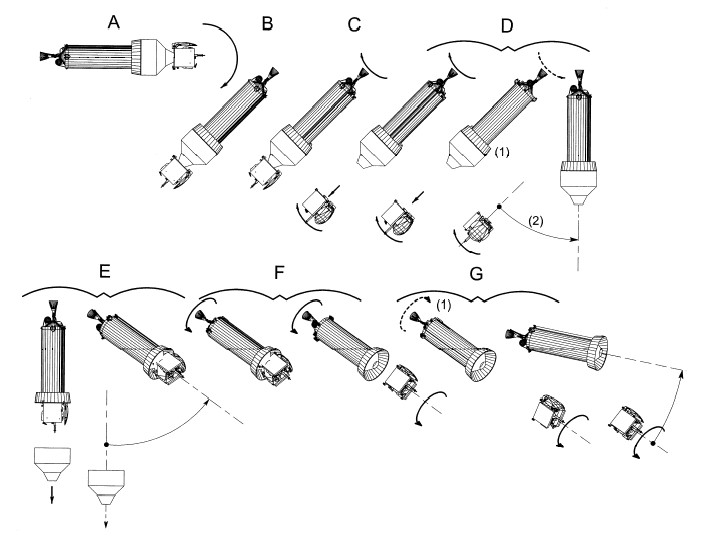 A
B
C
D
(1)
(2)
E
F
G
(1)