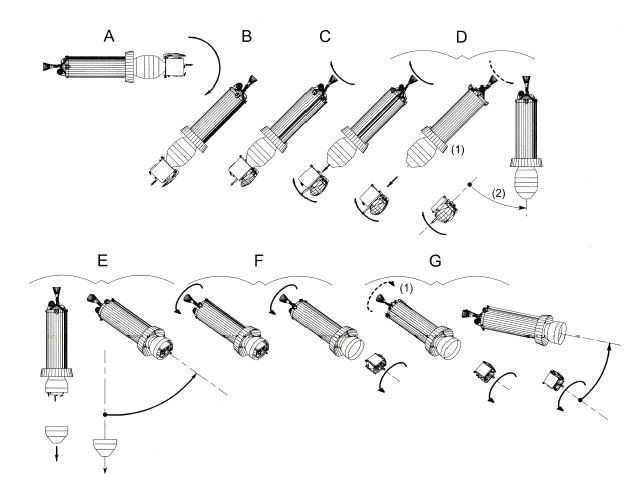 A B C D

(1)

(2)

E F G

(1)