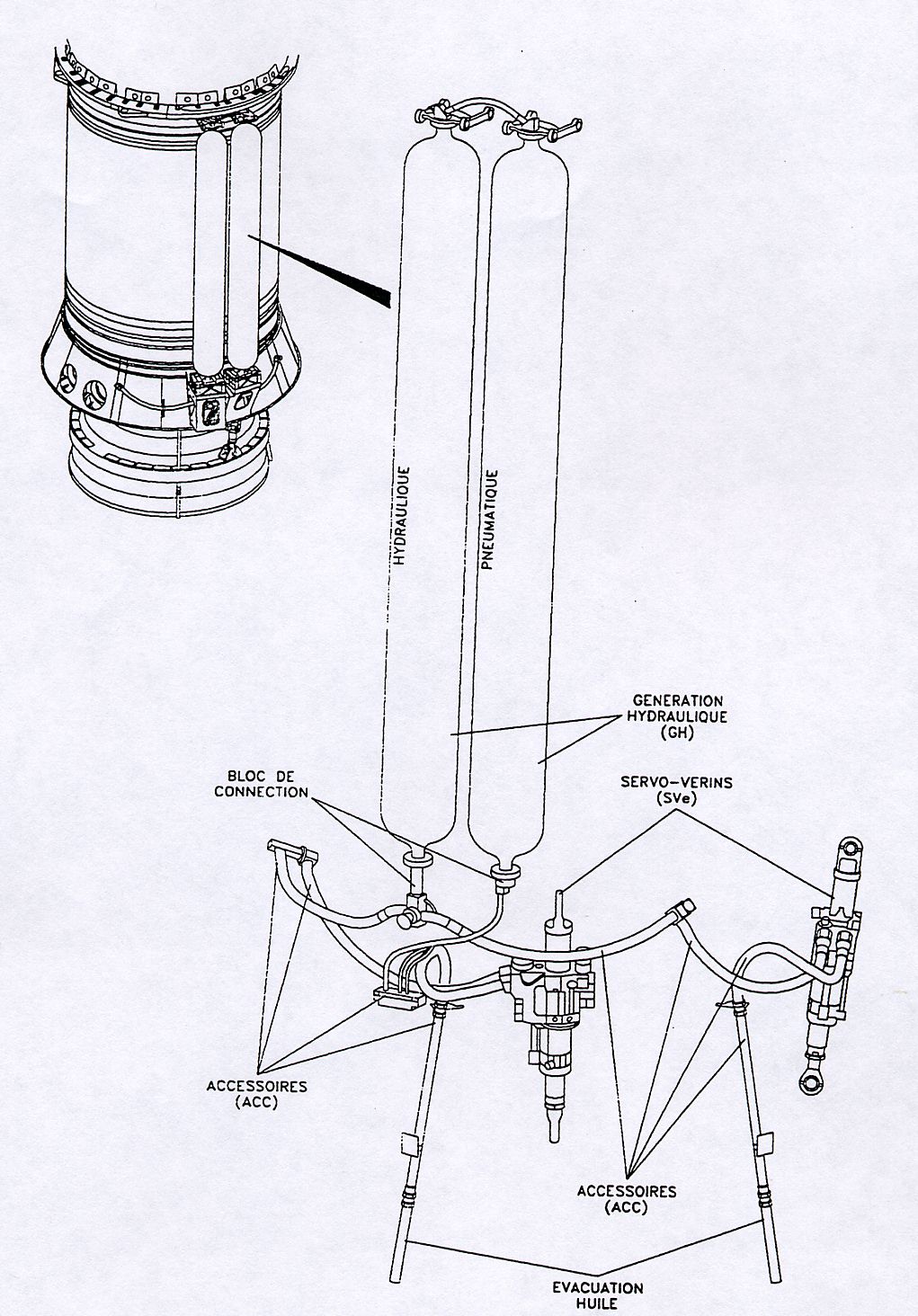 HYDRAULIQUE

PNEUMATIQUE

GENERATION HYDRAULIQUE (GH)

BLOC DE CONNECTION

SERVO-VERINS (SVe)

ACCESSOIRES (ACC)

ACCESSOIRES (ACC)

EVACUATION HUILE