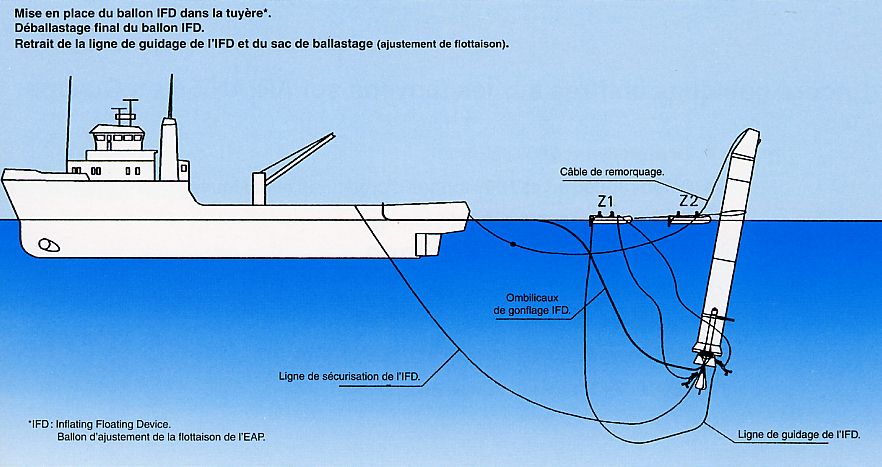 Mise en place du ballon IFD dans la tuyère*.
Déballastage final du ballon IFD.
Retrait de la ligne de guidage de l'IFD et du sac de ballastage (ajustement de flottaison).

Câble de remorquage.

Z1

Z2

Ombilicaux de gonflage IFD.

Ligne de sécurisation de l'IFD.

*IFD : Inflating Floating Device.
Ballon d'ajustement de la flottaison de l'EAP.

Ligne de guidage de l'IFD.